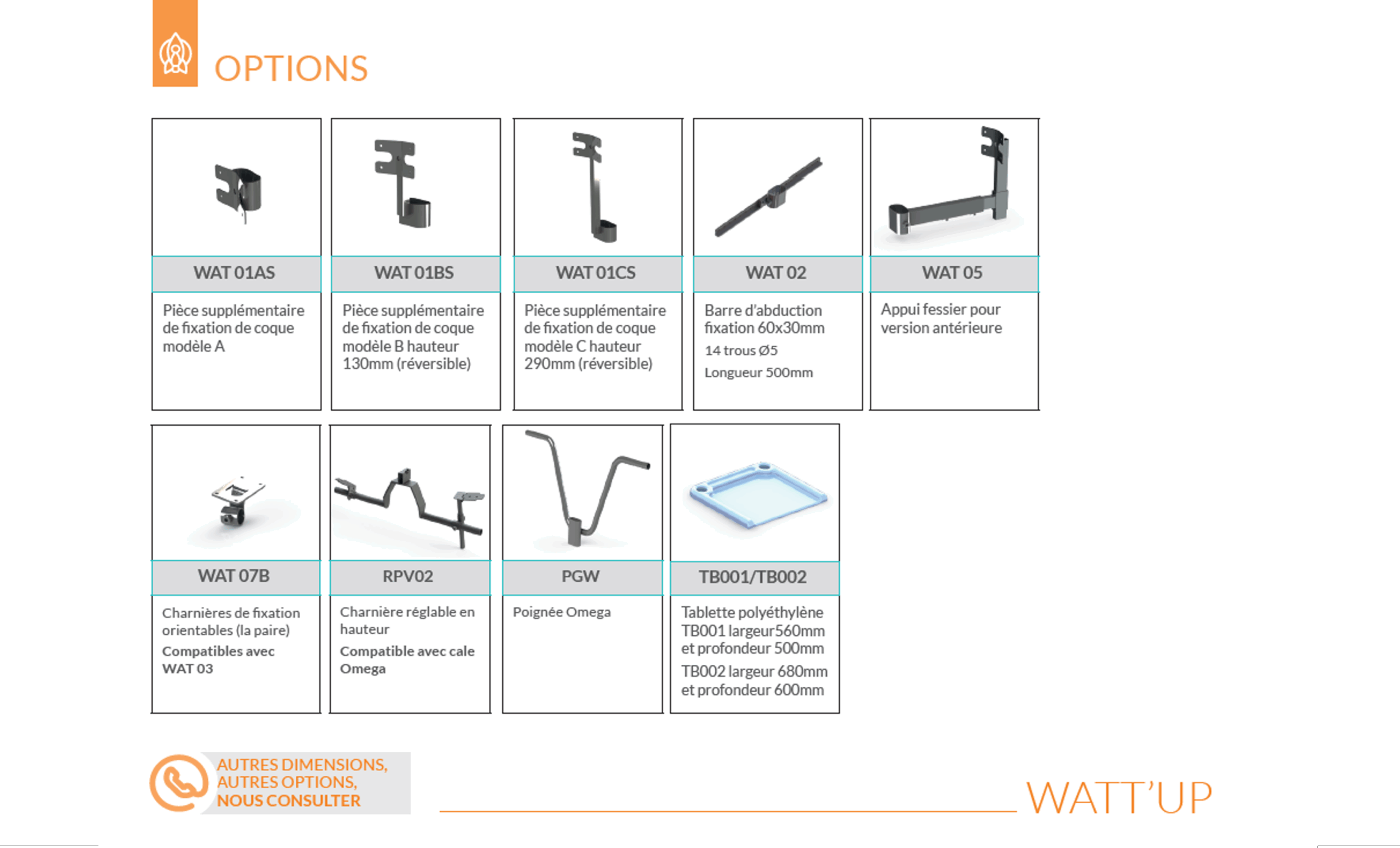 OPTIONS

WAT 01AS

Pièce supplémentaire de fixation de coque modèle A

WAT 01BS

Pièce supplémentaire de fixation de coque modèle B hauteur 130mm (réversible)

WAT 01CS

Pièce supplémentaire de fixation de coque modèle C hauteur 290mm (réversible)

WAT 02

Barre d'abduction fixation 60x30mm

14 trous Ø5

Longueur 500mm

WAT 05

Appui fessier pour version antérieure

WAT 07B

Charnières de fixation orientables (la paire)

Compatibles avec WAT 03

RPV02

Charnière réglable en hauteur

Compatible avec cale Omega

PGW

Poignée Omega

TB001/TB002

Tablette polyéthylène TB001 largeur560mm et profondeur 500mm

TB002 largeur 680mm et profondeur 600mm

AUTRES DIMENSIONS, AUTRES OPTIONS, NOUS CONSULTER

WATT'UP