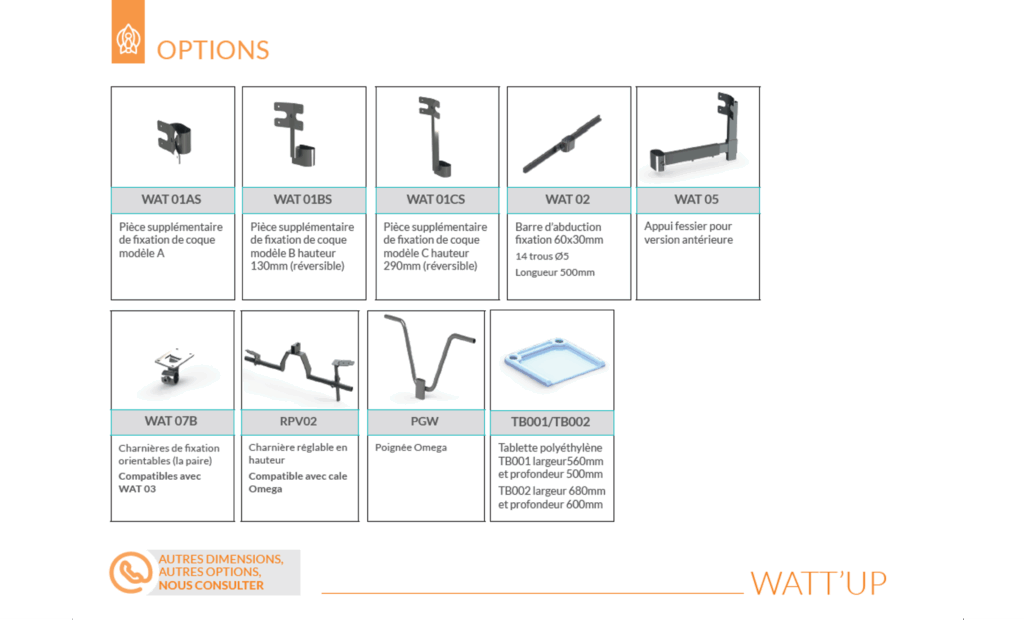 OPTIONS

WAT 01AS
Pièce supplémentaire de fixation de coque modèle A

WAT 01BS
Pièce supplémentaire de fixation de coque modèle B hauteur 130mm (réversible)

WAT 01CS
Pièce supplémentaire de fixation de coque modèle C hauteur 290mm (réversible)

WAT 02
Barre d'abduction fixation 60x30mm
14 trous Ø5
Longueur 500mm

WAT 05
Appui fessier pour version antérieure

WAT 07B
Charnières de fixation orientables (la paire)
Compatibles avec WAT 03

RPV02
Charnière réglable en hauteur
Compatible avec cale Omega

PGW
Poignée Omega

TB001/TB002
Tablette polyéthylène TB001 largeur560mm et profondeur 500mm
TB002 largeur 680mm et profondeur 600mm

AUTRES DIMENSIONS, AUTRES OPTIONS, NOUS CONSULTER

WATT'UP