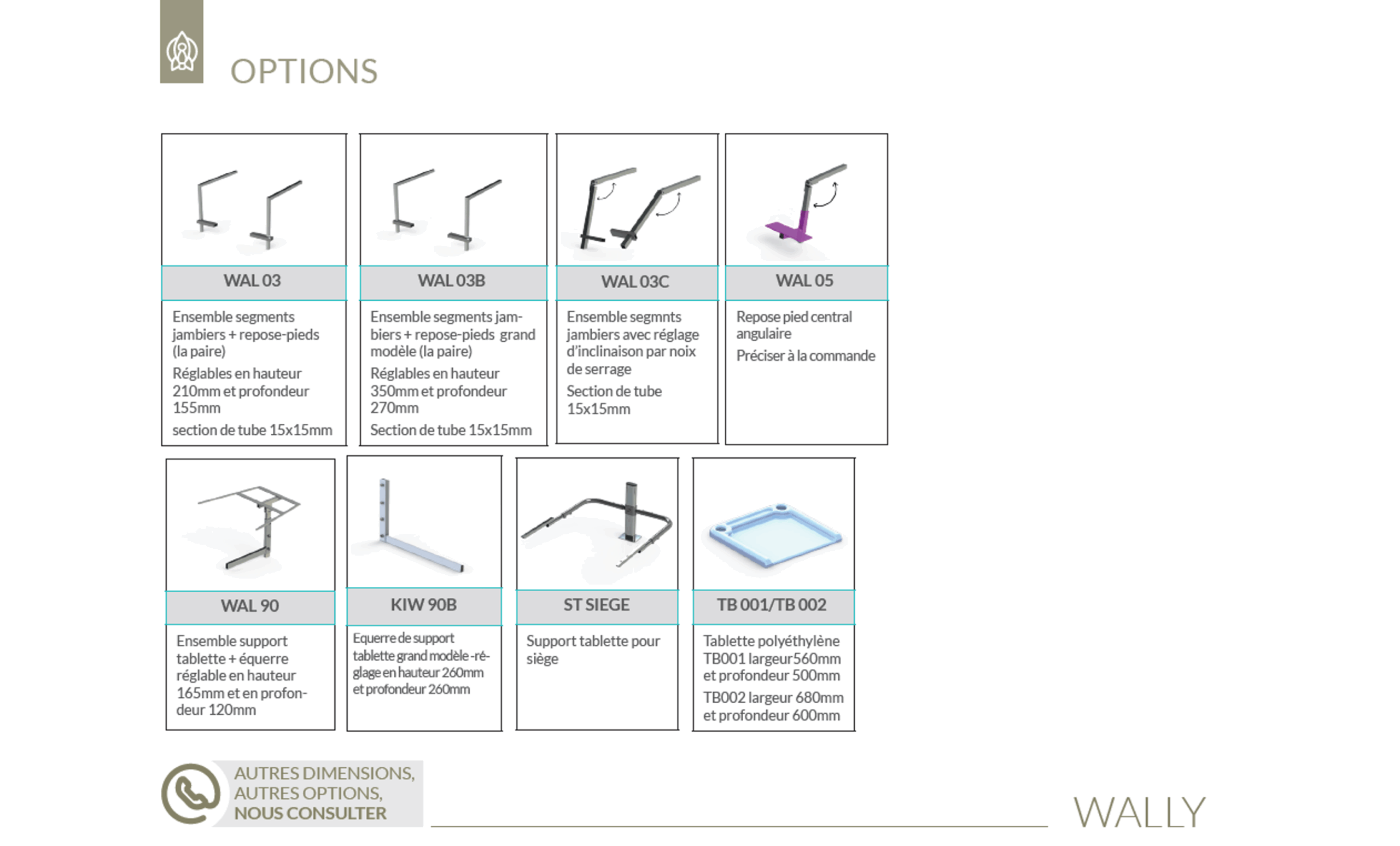 OPTIONS

WAL 03

Ensemble segments jambiers + repose-pieds (la paire)

Réglables en hauteur 210mm et profondeur 155mm

section de tube 15x15mm

WAL 03B

Ensemble segments jambiers + repose-pieds grand modèle (la paire)

Réglables en hauteur 350mm et profondeur 270mm

Section de tube 15x15mm

WAL 03C

Ensemble segmnts jambiers avec réglage d'inclinaison par noix de serrage

Section de tube 15x15mm

WAL 05

Repose pied central angulaire

Préciser à la commande

WAL 90

Ensemble support tablette + équerre réglable en hauteur 165mm et en profondeur 120mm

KIW 90B

Equerre de support tablette grand modèle -réglage en hauteur 260mm et profondeur 260mm

ST SIEGE

Support tablette pour siège

TB 001/TB 002

Tablette polyéthylène TB001 largeur560mm et profondeur 500mm

TB002 largeur 680mm et profondeur 600mm

AUTRES DIMENSIONS, AUTRES OPTIONS, NOUS CONSULTER

WALLY