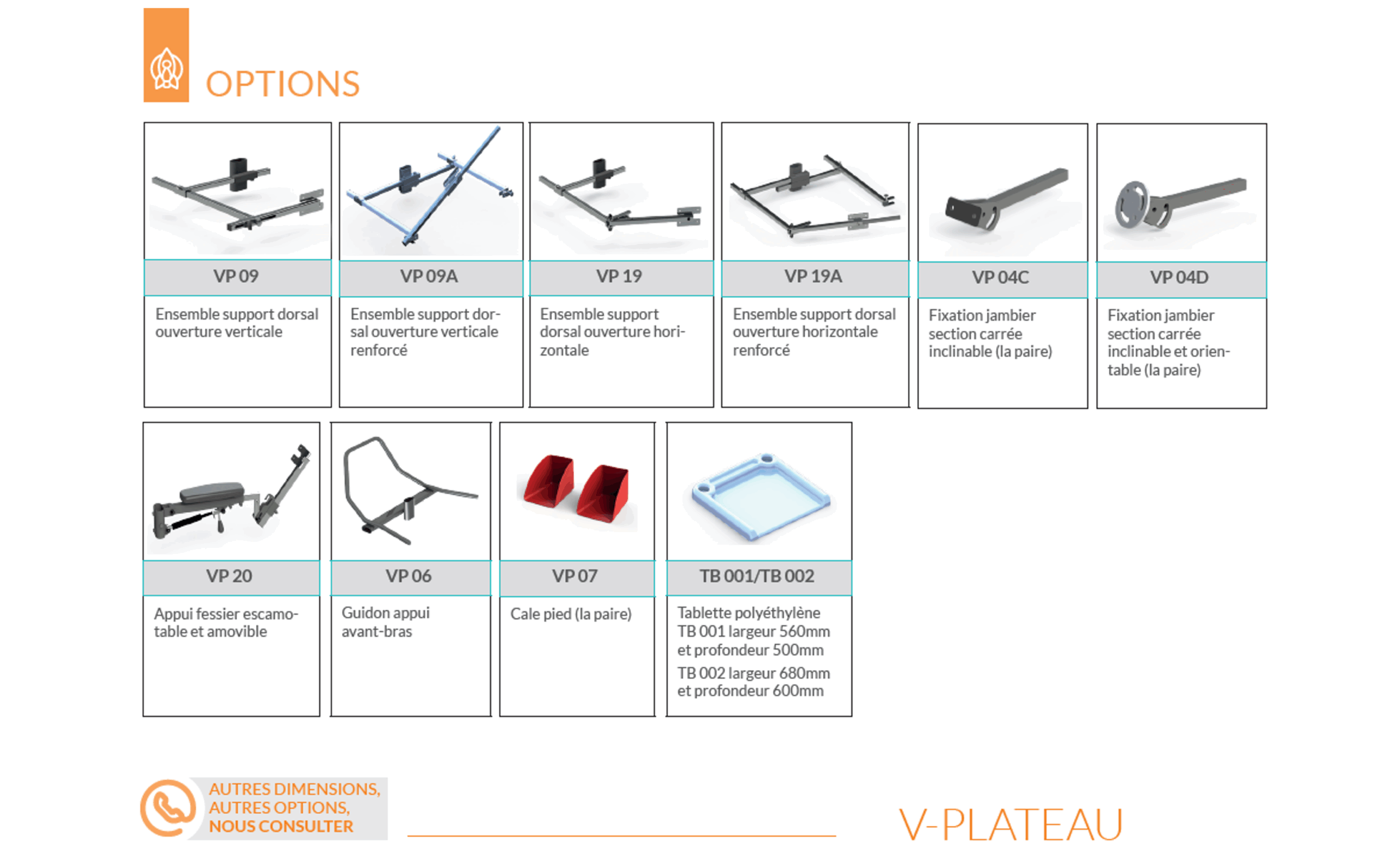 OPTIONS

VP 09
Ensemble support dorsal ouverture verticale

VP 09A
Ensemble support dorsal ouverture verticale renforcé

VP 19
Ensemble support dorsal ouverture horizontale

VP 19A
Ensemble support dorsal ouverture horizontale renforcé

VP 04C
Fixation jambier section carrée inclinable (la paire)

VP 04D
Fixation jambier section carrée inclinable et orientable (la paire)

VP 20
Appui fessier escamotable et amovible

VP 06
Guidon appui avant-bras

VP 07
Cale pied (la paire)

TB 001/TB 002
Tablette polyéthylène TB 001 largeur 560mm et profondeur 500mm
TB 002 largeur 680mm et profondeur 600mm

AUTRES DIMENSIONS, AUTRES OPTIONS, NOUS CONSULTER

V-PLATEAU