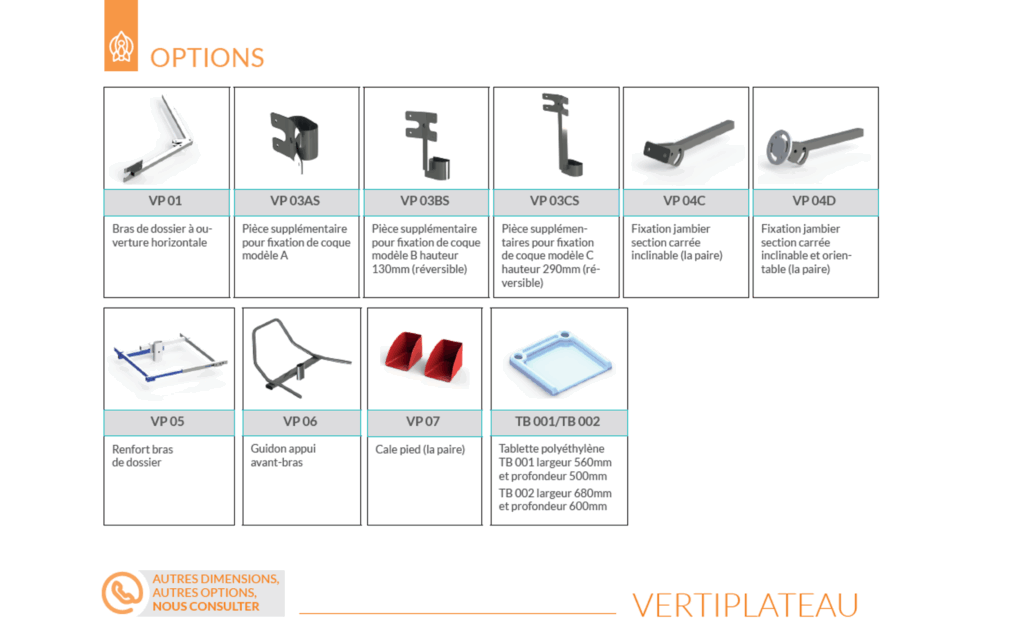 OPTIONS

VP 01

Bras de dossier à ouverture horizontale

VP 03AS

Pièce supplémentaire pour fixation de coque modèle A

VP 03BS

Pièce supplémentaire pour fixation de coque modèle B hauteur 130mm (réversible)

VP 03CS

Pièce supplémentaires pour fixation de coque modèle C hauteur 290mm (réversible)

VP 04C

Fixation jambier section carrée inclinable (la paire)

VP 04D

Fixation jambier section carrée inclinable et orientable (la paire)

VP 05

Renfort bras de dossier

VP 06

Guidon appui avant-bras

VP 07

Cale pied (la paire)

TB 001/TB 002

Tablette polyéthylène TB 001 largeur 560mm et profondeur 500mm

TB 002 largeur 680mm et profondeur 600mm

AUTRES DIMENSIONS, AUTRES OPTIONS, NOUS CONSULTER

VERTIPLATEAU